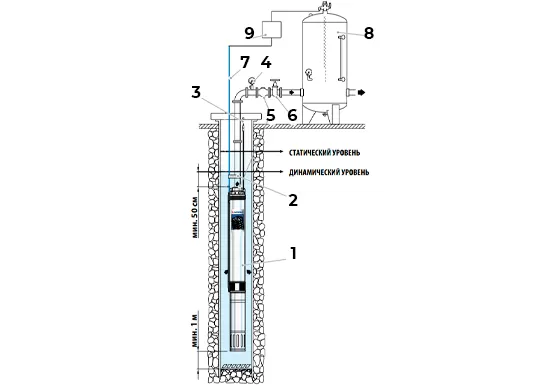 9
8
7
4
3
5
6
СТАТИЧЕСКИЙ УРОВЕНЬ
ДИНАМИЧЕСКИЙ УРОВЕНЬ
2
мин. 50 см
1
мин. 1 м